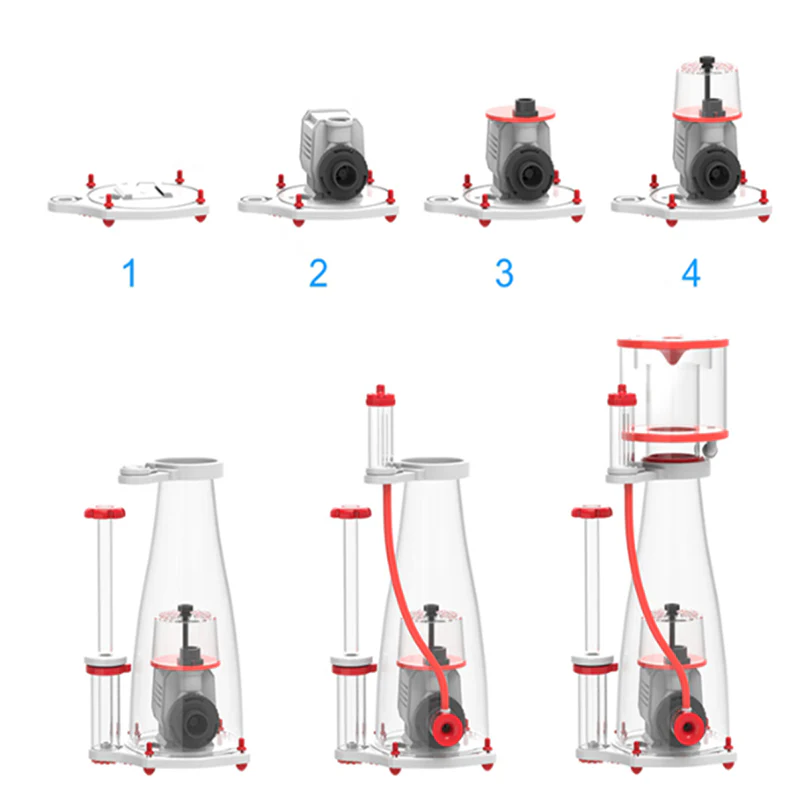 1

2

3

4